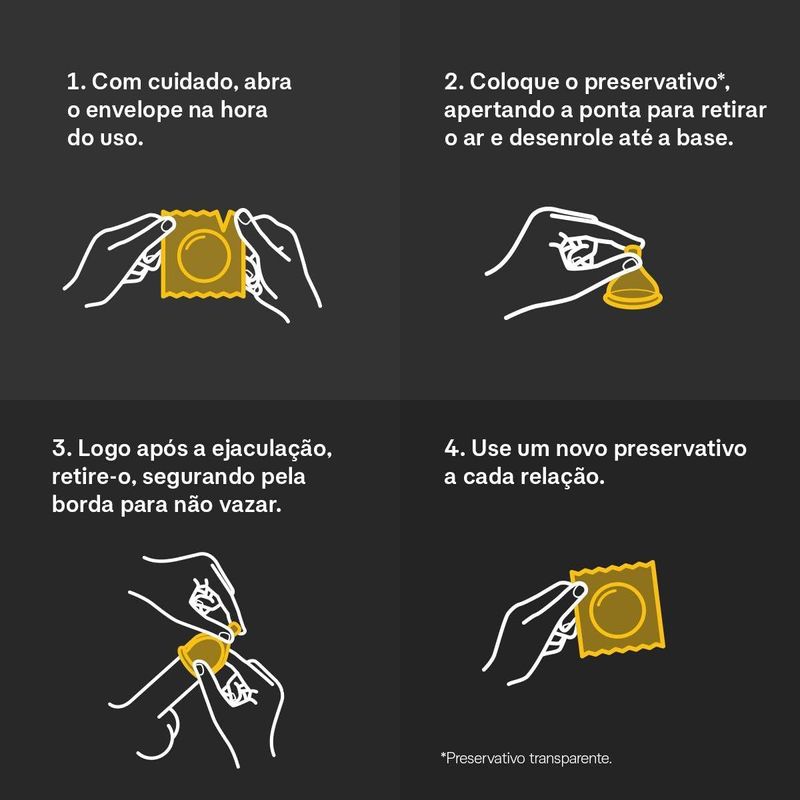 1. Com cuidado, abra o envelope na hora do uso.

2. Coloque o preservativo*, apertando a ponta para retirar o ar e desenrole até a base.

3. Logo após a ejaculação, retire-o, segurando pela borda para não vazar.

4. Use um novo preservativo a cada relação.

*Preservativo transparente.