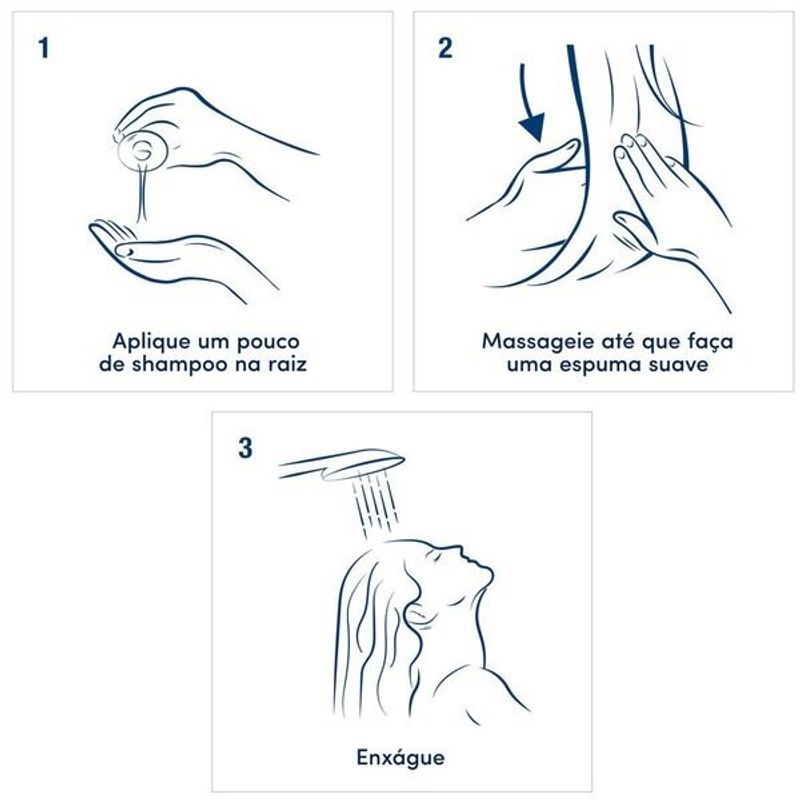 1

Aplique um pouco de shampoo na raiz

2

Massageie até que faça uma espuma suave

3

Enxágue