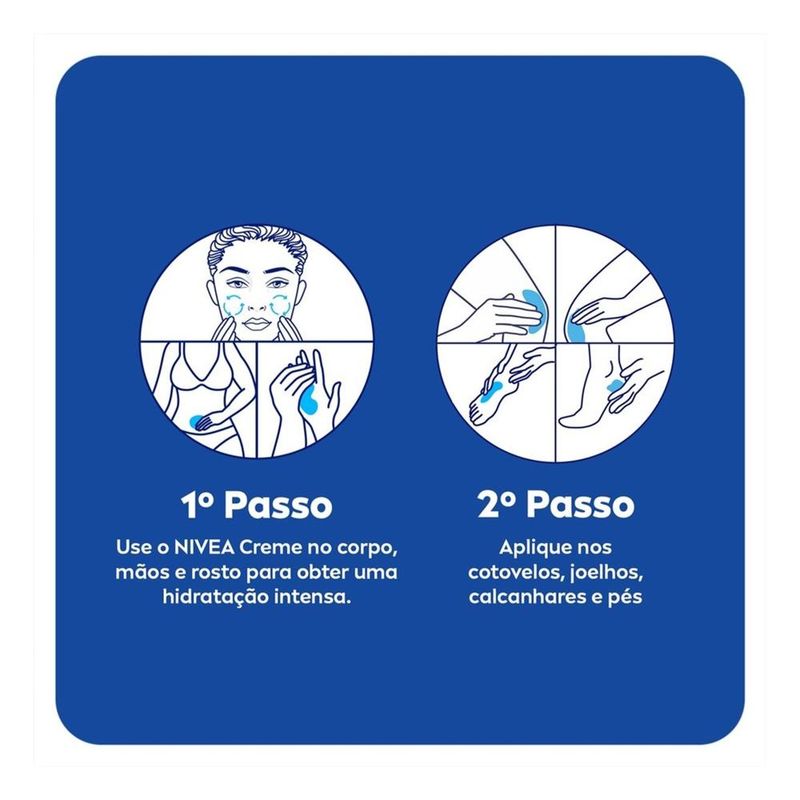 1º Passo

Use o NIVEA Creme no corpo, mãos e rosto para obter uma hidratação intensa.

2º Passo

Aplique nos cotovelos, joelhos, calcanhares e pés