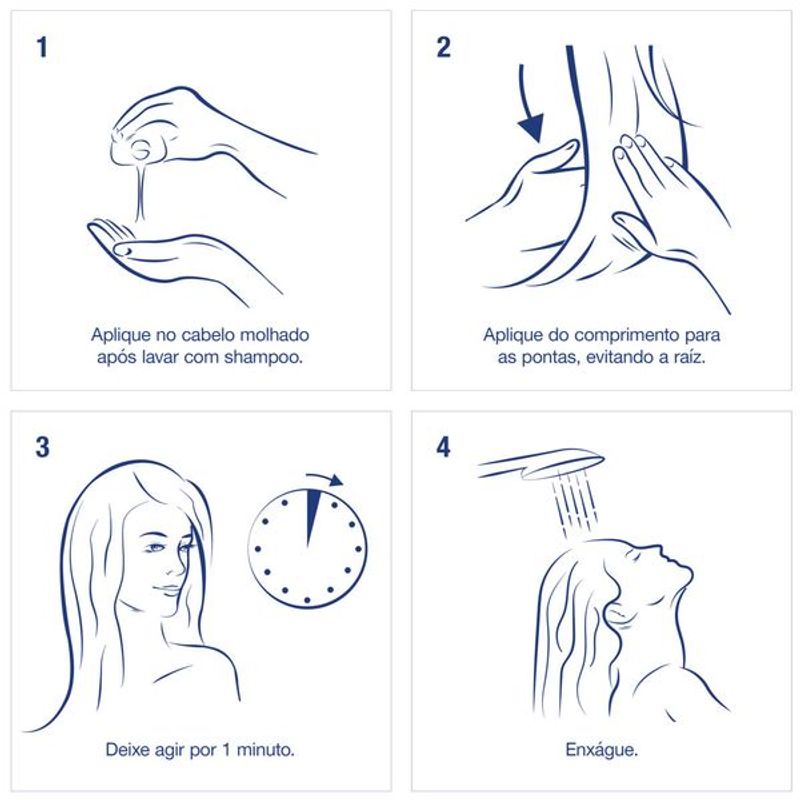 1

Aplique no cabelo molhado após lavar com shampoo.

2

Aplique do comprimento para as pontas, evitando a raíz.

3

Deixe agir por 1 minuto.

4

Enxágue.