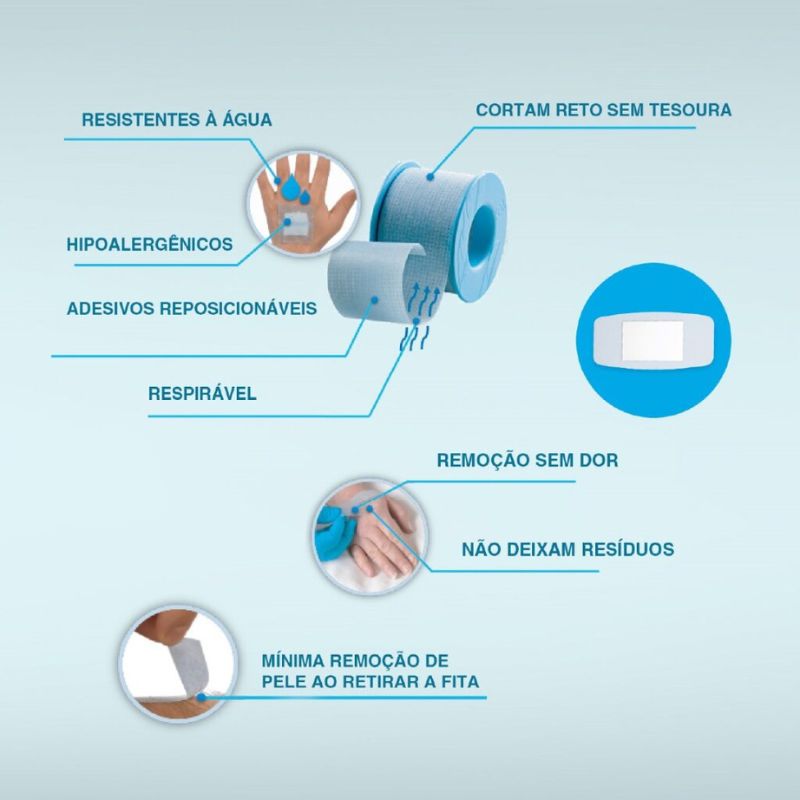 RESISTENTES À ÁGUA

CORTAM RETO SEM TESOURA

HIPOALERGÊNICOS

ADESIVOS REPOSICIONÁVEIS

RESPIRÁVEL

REMOÇÃO SEM DOR

NÃO DEIXAM RESÍDUOS

MÍNIMA REMOÇÃO DE PELE AO RETIRAR A FITA