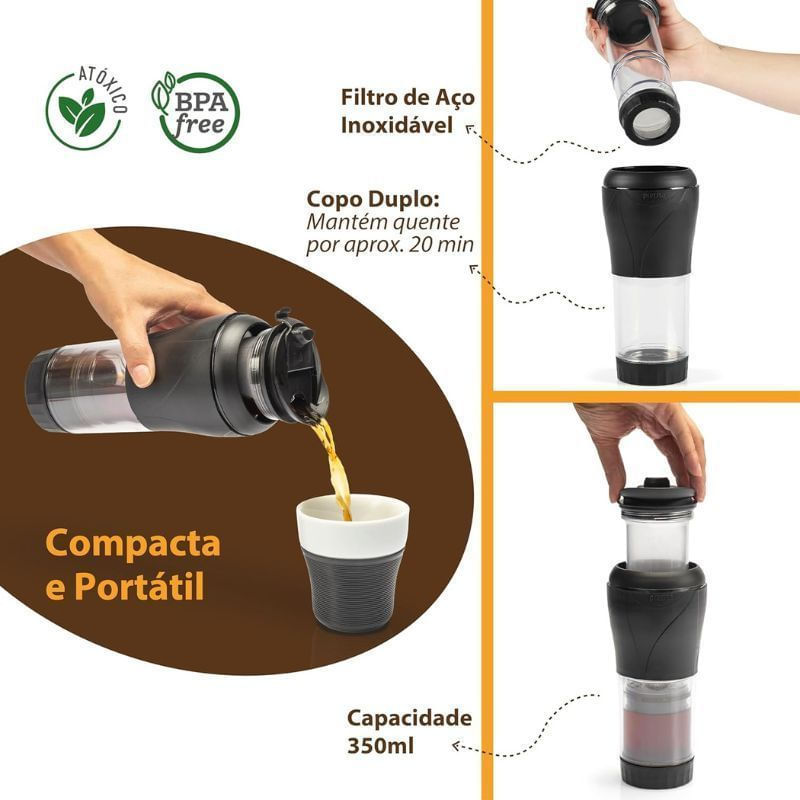 ATÓXICO

BPA free

Filtro de Aço Inoxidável

Copo Duplo: Mantém quente por aprox. 20 min

Compacta e Portátil

Capacidade 350ml