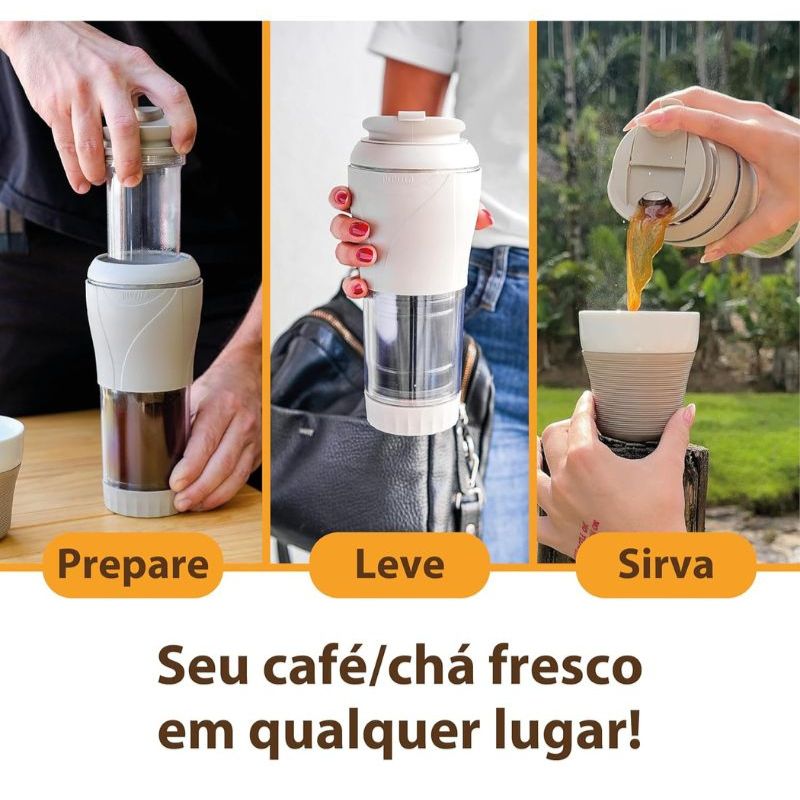 Prepare

Leve

Sirva

Seu café/chá fresco em qualquer lugar!