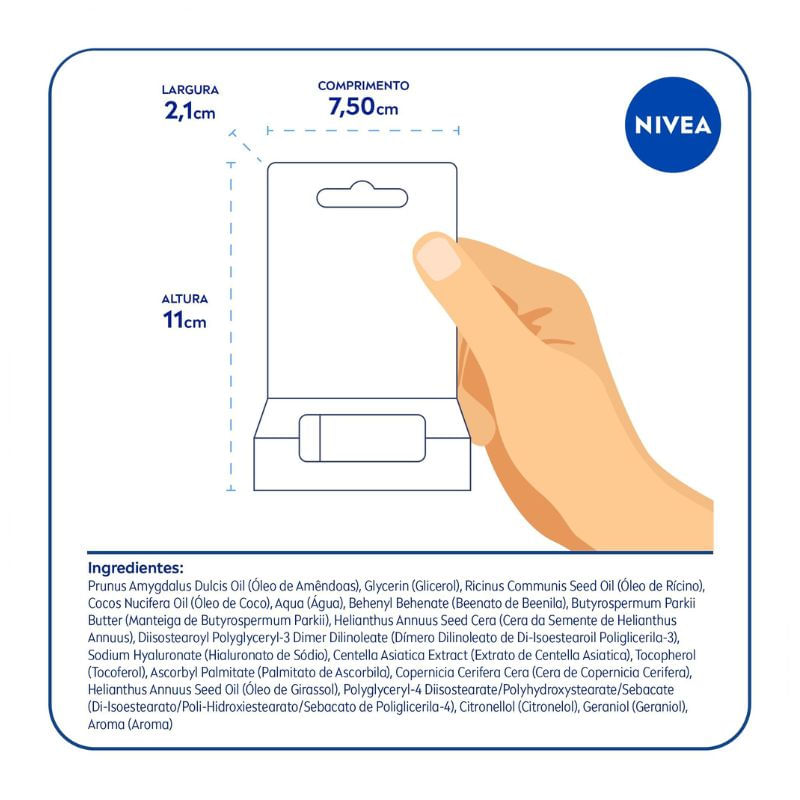 LARGURA
2,1cm

COMPRIMENTO
7,50cm

NIVEA

ALTURA
11cm

Ingredientes:
Prunus Amygdalus Dulcis Oil (Óleo de Amêndoas), Glycerin (Glicerol), Ricinus Communis Seed Oil (Óleo de Rícino), Cocos Nucifera Oil (Óleo de Coco), Aqua (Água), Behenyl Behenate (Beenato de Beenila), Butyrospermum Parkii Butter (Manteiga de Butyrospermum Parkii), Helianthus Annuus Seed Cera (Cera da Semente de Helianthus Annuus), Diisostearoyl Polyglyceryl-3 Dimer Dilinoleate (Dímero Dilinoleato de Di-Isoestearoil Poliglicerila-3), Sodium Hyaluronate (Hialuronato de Sódio), Centella Asiatica Extract (Extrato de Centella Asiatica), Tocopherol (Tocoferol), Ascorbyl Palmitate (Palmitato de Ascorbila), Copernicia Cerifera Cera (Cera de Copernicia Cerifera), Helianthus Annuus Seed Oil (Óleo de Girassol), Polyglyceryl-4 Diisostearate/Polyhydroxystearate/Sebacate (Di-Isoestearato/Poli-Hidroxiestearato/Sebacato de Poliglicerila-4), Citronellol (Citronelol), Geraniol (Geraniol), Aroma (Aroma)