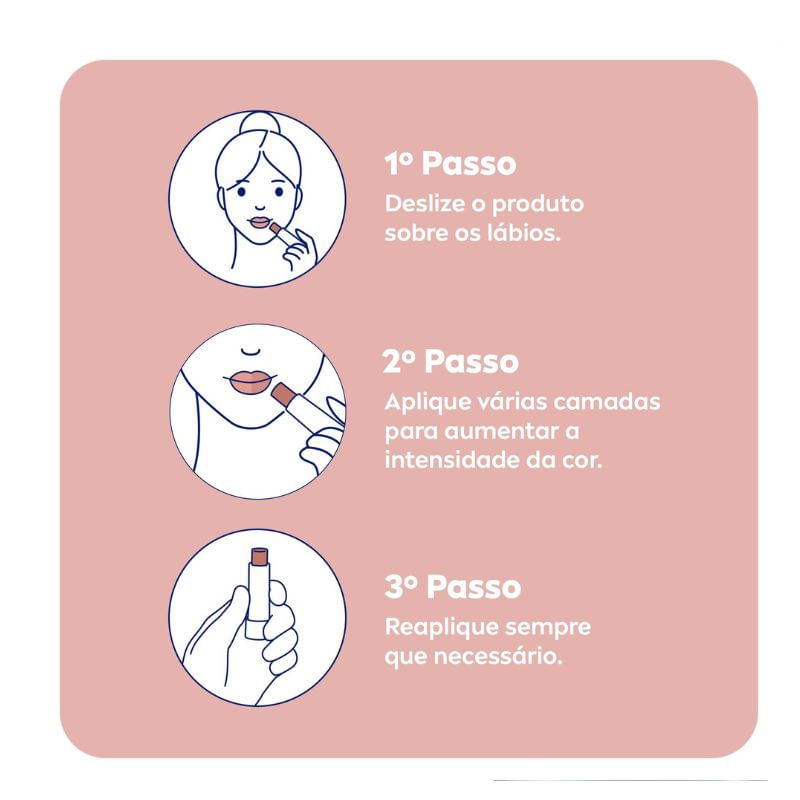 1º Passo
Deslize o produto sobre os lábios.

2º Passo
Aplique várias camadas para aumentar a intensidade da cor.

3º Passo
Reaplique sempre que necessário.