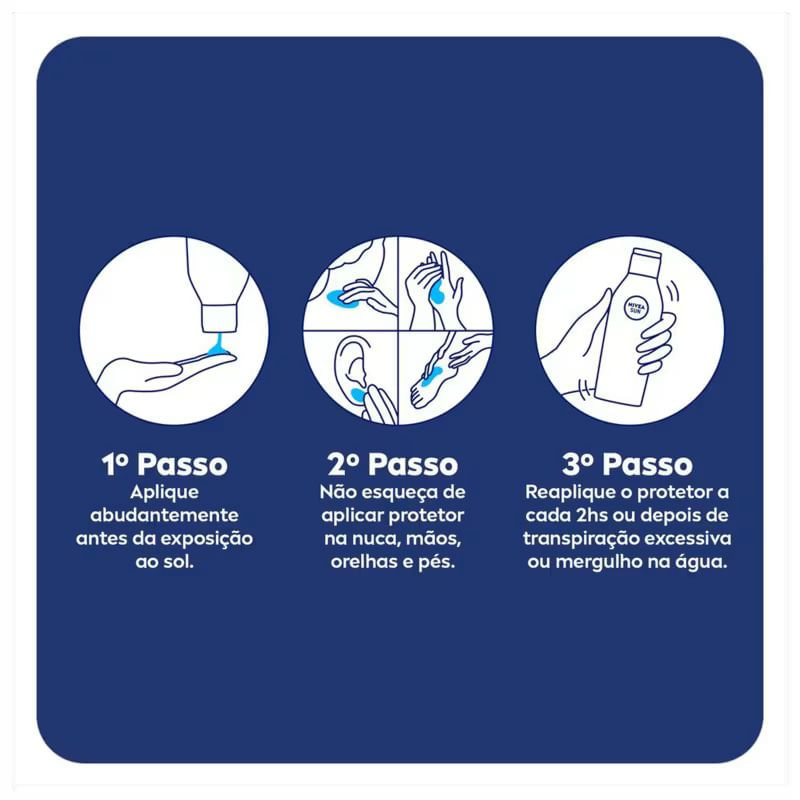 NIVEA SUN

1º Passo
Aplique abudantemente antes da exposição ao sol.

2º Passo
Não esqueça de aplicar protetor na nuca, mãos, orelhas e pés.

3º Passo
Reaplique o protetor a cada 2hs ou depois de transpiração excessiva ou mergulho na água.