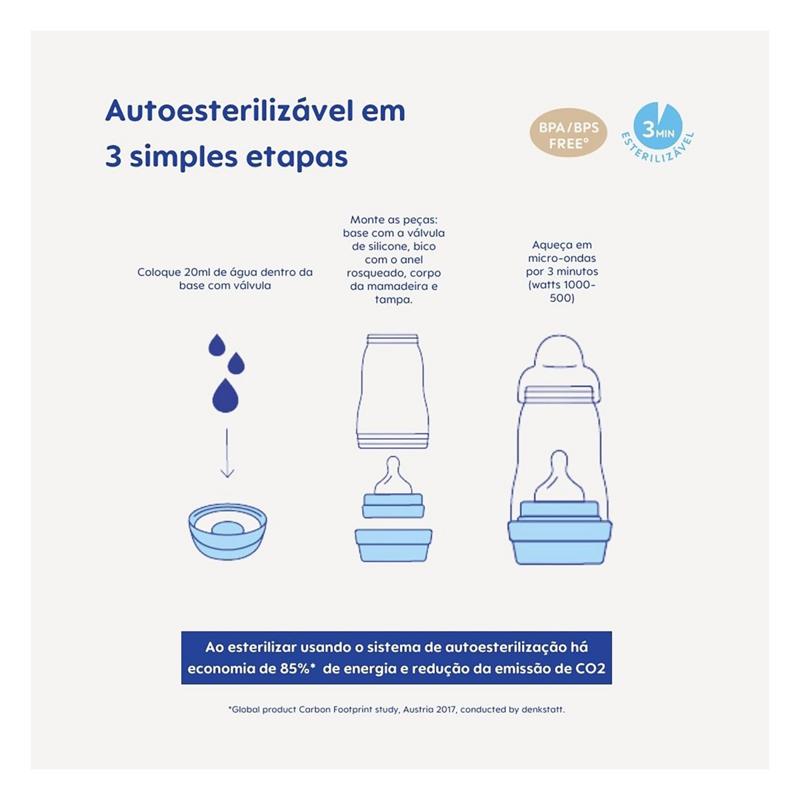 Autoesterilizável em 3 simples etapas

BPA/BPS FREE°

3 MIN ESTERILIZÁVEL

Coloque 20ml de água dentro da base com válvula

Monte as peças: base com a válvula de silicone, bico com o anel rosqueado, corpo da mamadeira e tampa.

Aqueça em micro-ondas por 3 minutos (watts 1000-500)

Ao esterilizar usando o sistema de autoesterilização há economia de 85%* de energia e redução da emissão de CO2

*Global product Carbon Footprint study, Austria 2017, conducted by denkstatt.